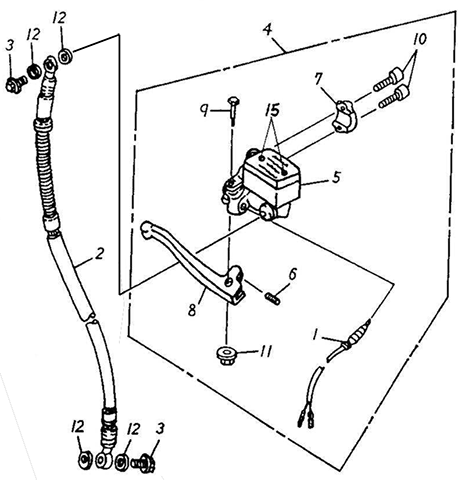 3
12
12
4
10
7
9
15
5
2
6
8
1
11
12
12
3