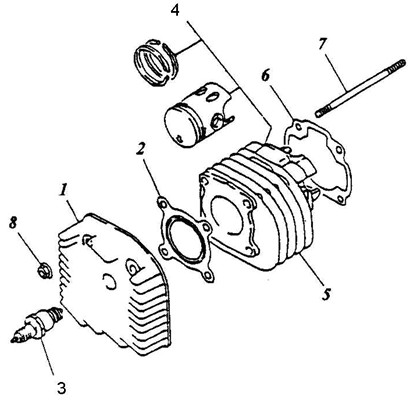 4
7
6
2
1
8
5
3