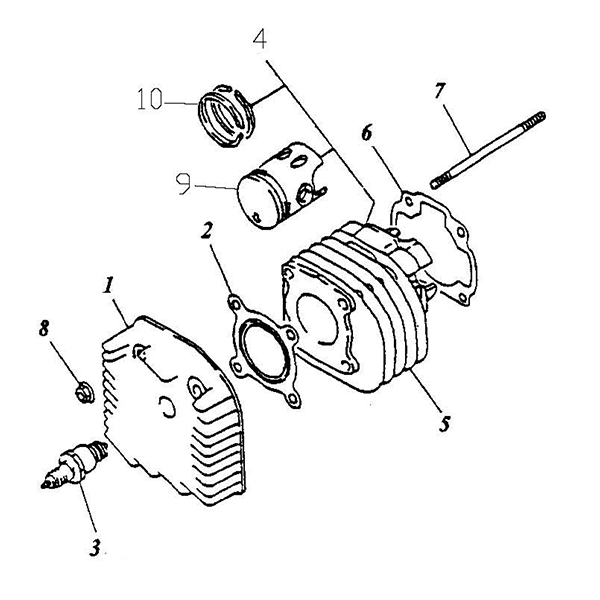 4
10
7
6
9
2
1
8
5
3