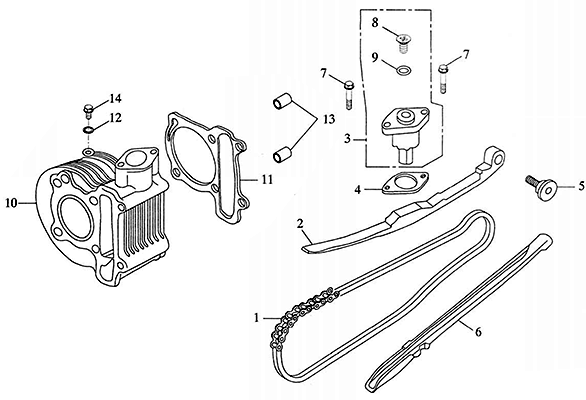 8
9
7
7
14
12
13
3
11
4
5
10
2
1
6