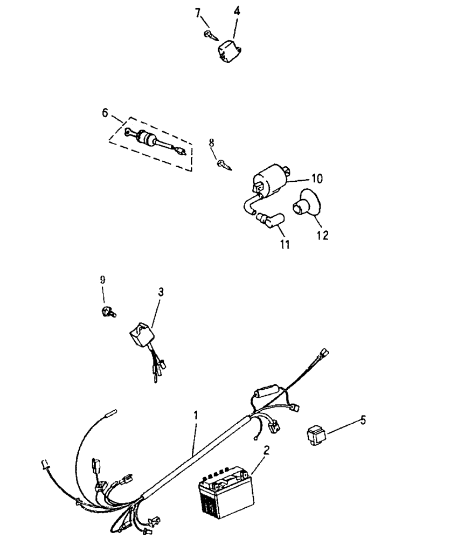 7
4
6
8
10
12
11
9
3
1
5
2