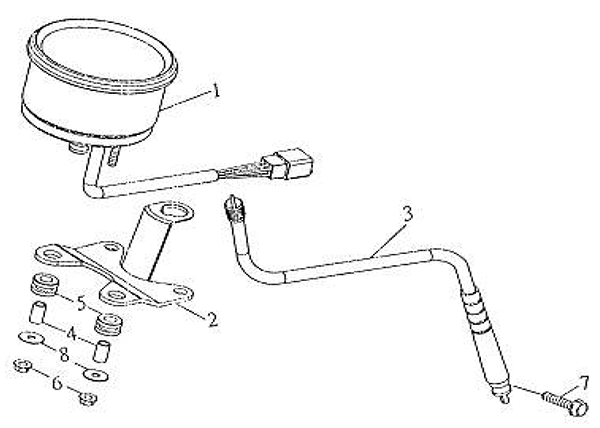 1
3
5
2
4
8
6
7