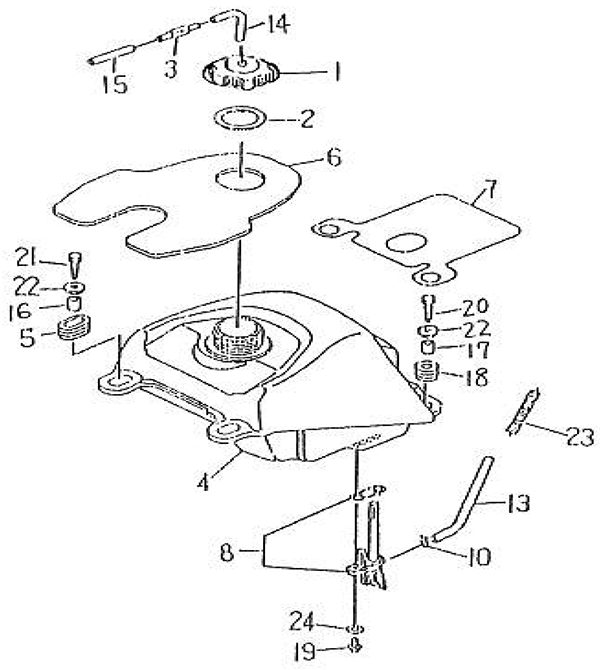 14
15
3
1
2
6
7
21
22
16
5
20
22
17
18
23
4
13
8
10
24
19