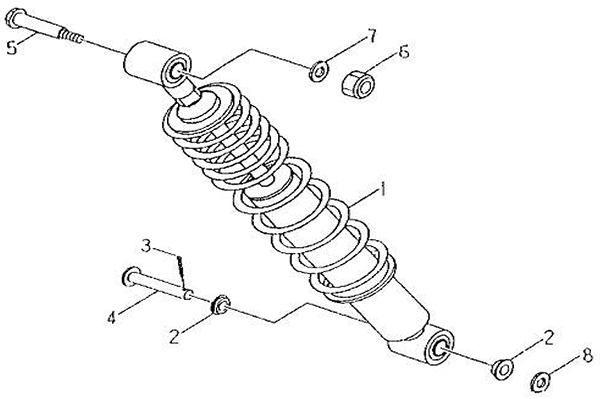 5
7
6
1
3
4
2
2
8