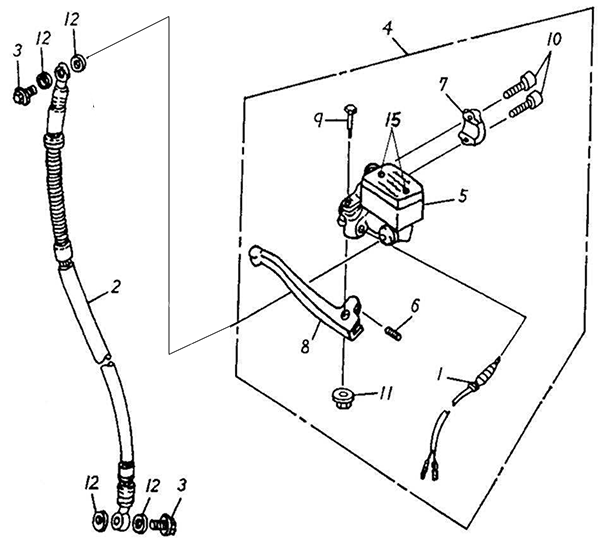 3
12
12
4
10
7
9
15
5
2
6
8
1
11
12
12
3