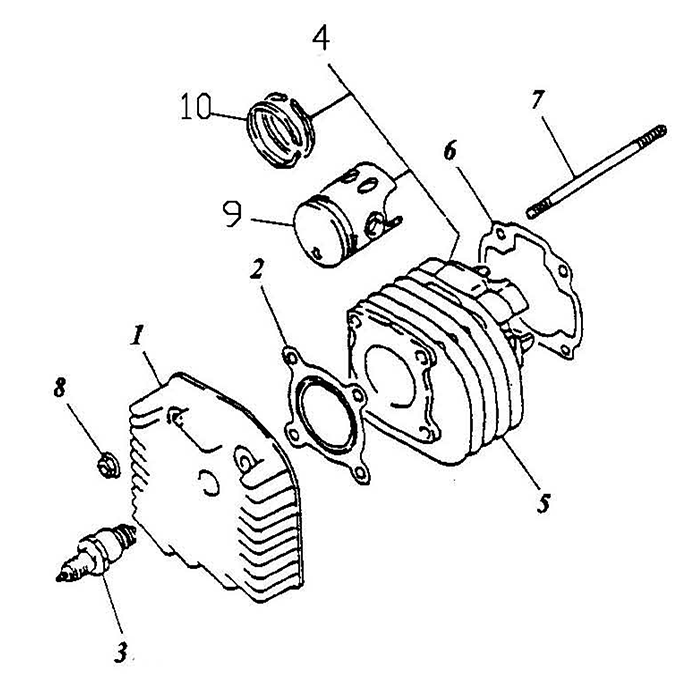 4
10
7
6
9
2
1
8
5
3