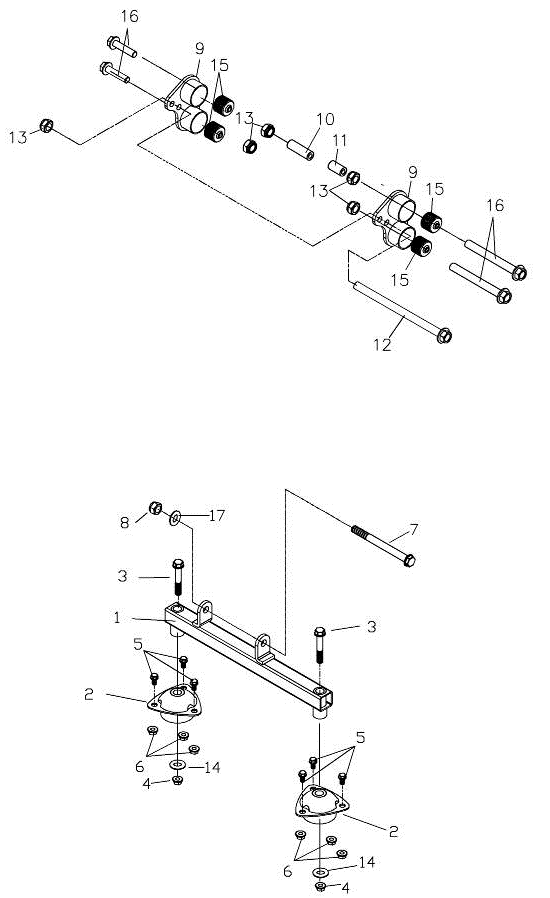 16
9
15
13
13
10
11
13
9
15
16
15
12

8
17
7
3
1
3
5
2
6
14
4
5
2
6
14
4