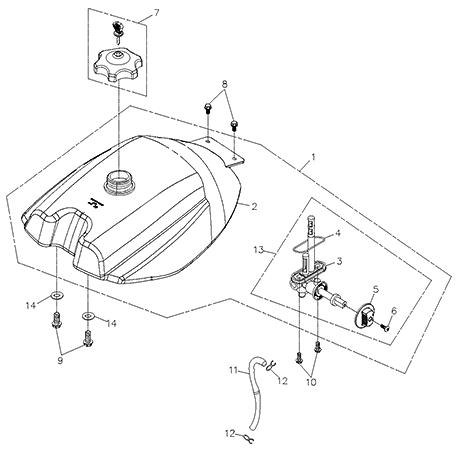 7
8
1
2
4
13
3
5
6
14
14
9
11
12
10
12