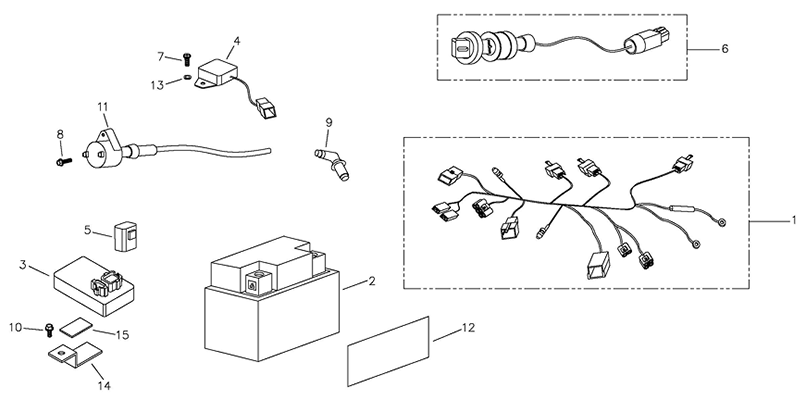 4
7
13
6
11
9
8
1
5
3
2
10
15
12
14