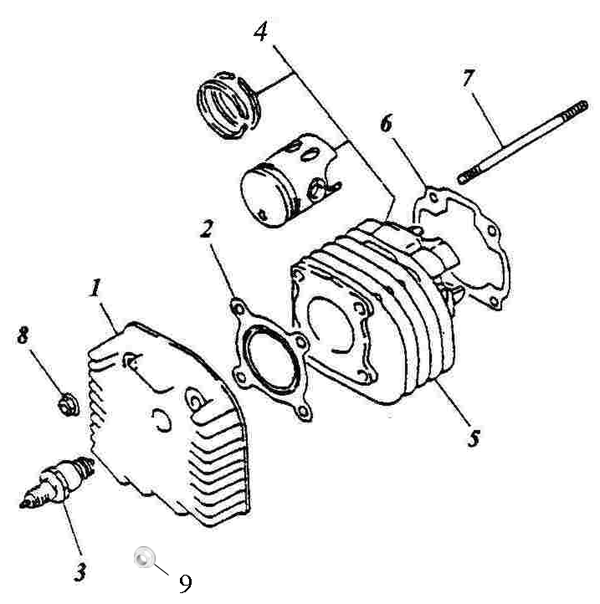 4
7
6
2
1
8
5
3
9