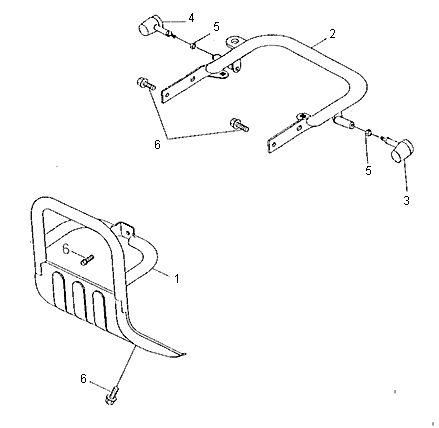 4
5
2
6
5
3
6
1
6