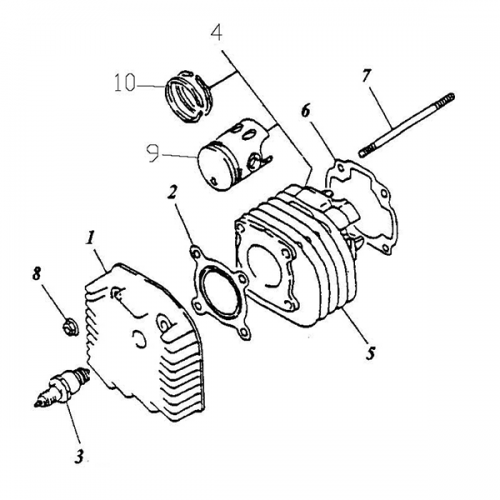 4
10
7
6
9
2
1
8
5
3