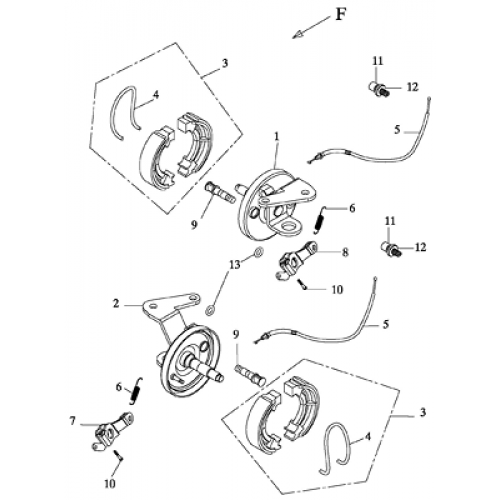 F
3
4
11
12
5
1
9
6
11
12
8
13
10
2
5
9
6
7
3
4
10