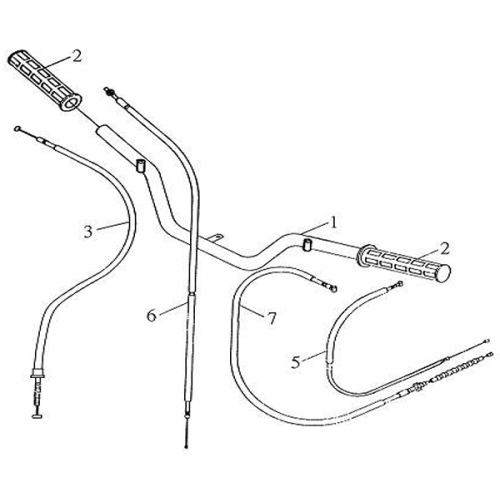 2

3

1

2

6

7

5