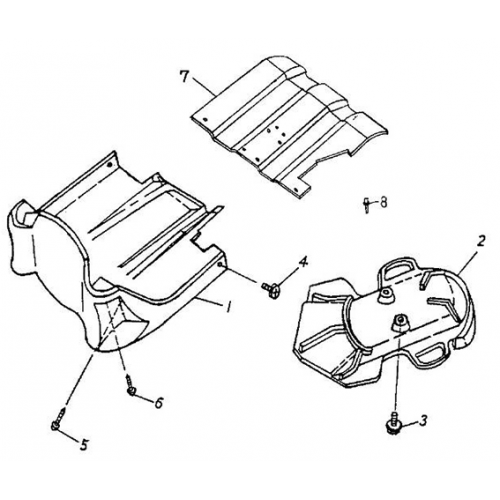 7
8
2
4
1
6
5
3