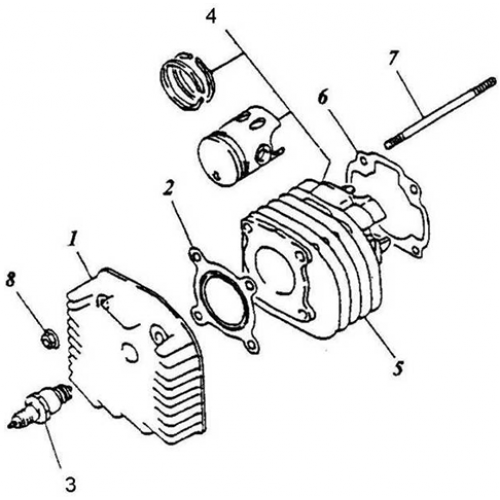 4
7
6
2
1
8
5
3