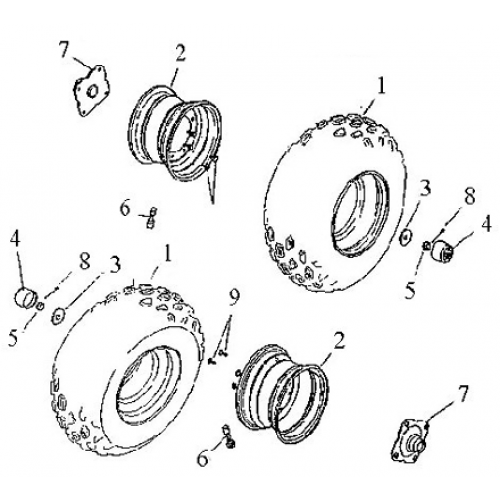 7
2
1
6
3
8
4
5
4
8
3
1
5
9
2
7
6