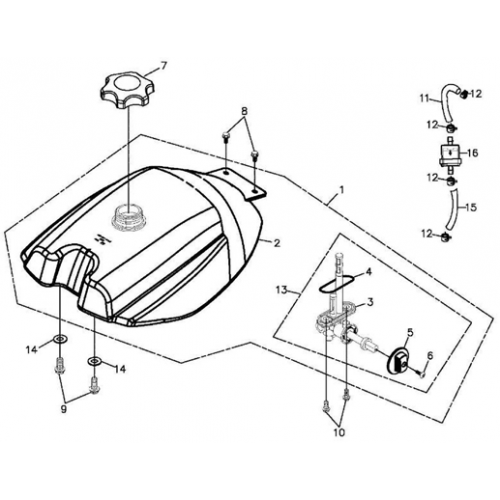 7
8
11
12
12
16
12
15
12
1
2
4
13
3
5
6
14
14
9
10