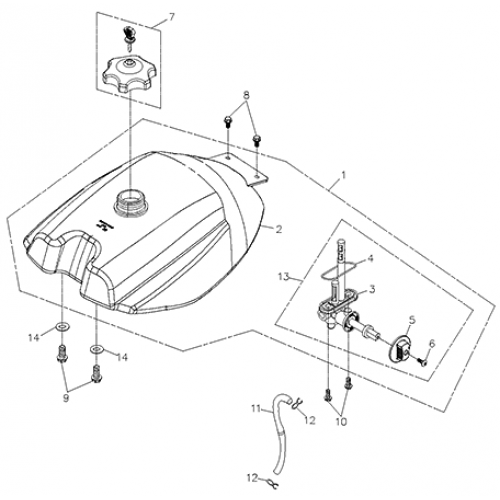 7
8
1
2
4
13
3
5
6
14
14
9
11
12
10
12