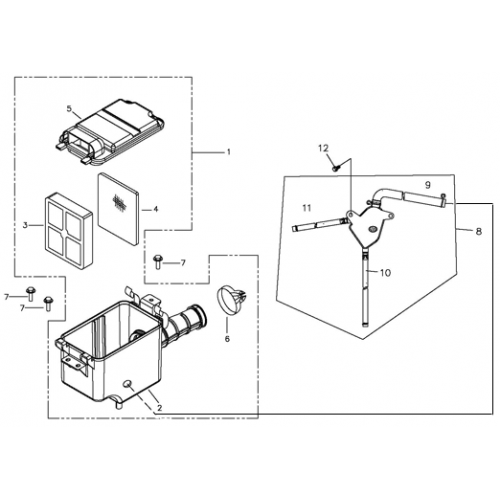 5
1
12
9
11
4
3
8
7
10
7
7
6
2