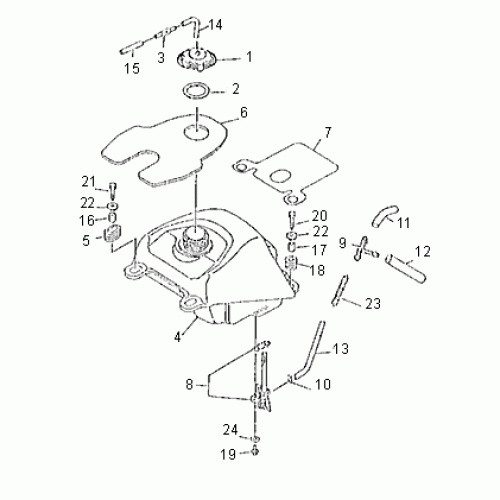 14
15
3
1
2
6
7
21
22
16
5
20
22
17
18
11
9
12
23
4
13
8
10
24
19